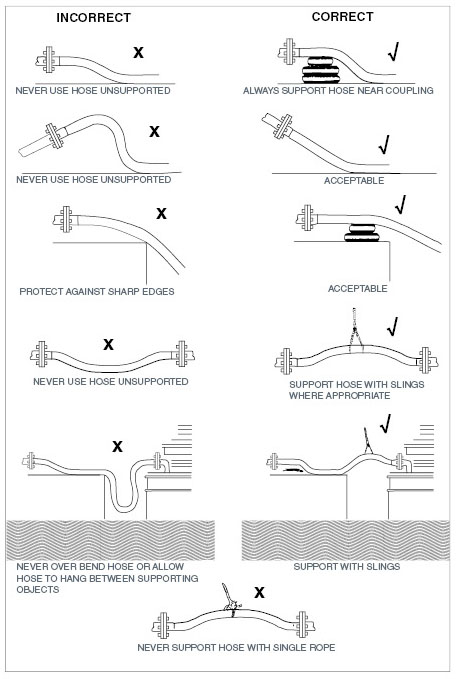 INCORRECT

X

NEVER USE HOSE UNSUPPORTED

X

NEVER USE HOSE UNSUPPORTED

X

PROTECT AGAINST SHARP EDGES

X

NEVER USE HOSE UNSUPPORTED

X

NEVER OVER BEND HOSE OR ALLOW HOSE TO HANG BETWEEN SUPPORTING OBJECTS

CORRECT

√

ALWAYS SUPPORT HOSE NEAR COUPLING

√

ACCEPTABLE

√

ACCEPTABLE

√

SUPPORT HOSE WITH SLINGS WHERE APPROPRIATE

√

SUPPORT WITH SLINGS

X

NEVER SUPPORT HOSE WITH SINGLE ROPE